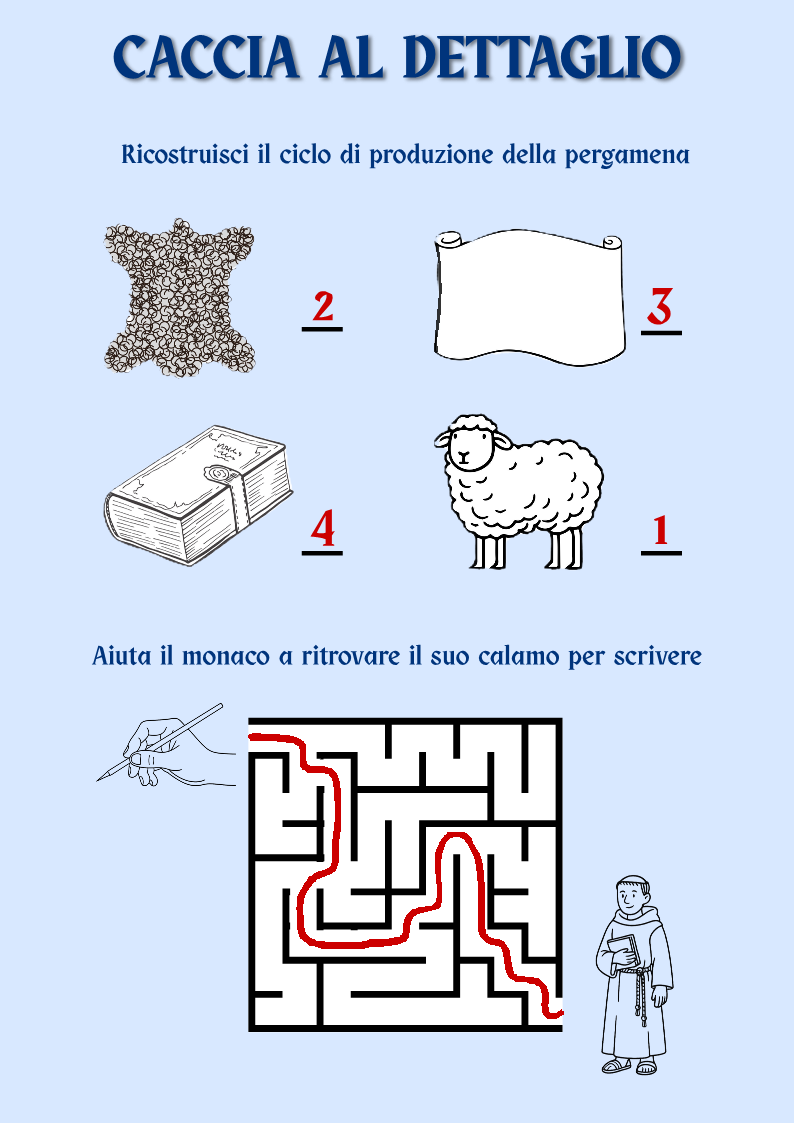 CACCIA AL DETTAGLIO

Ricostruisci il ciclo di produzione della pergamena

2

3

4

1

Aiuta il monaco a ritrovare il suo calamo per scrivere